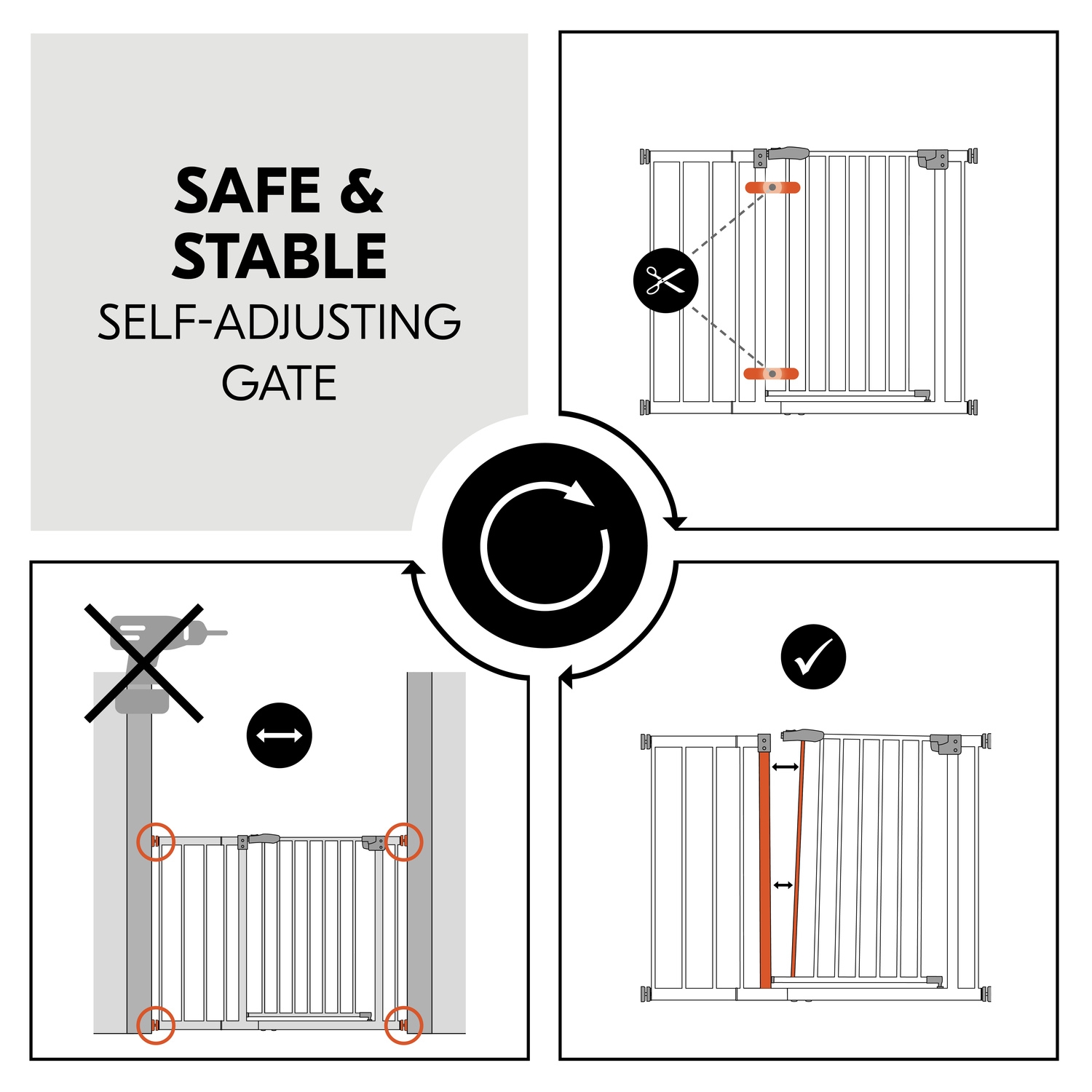 SAFE &
STABLE
SELF-ADJUSTING
GATE