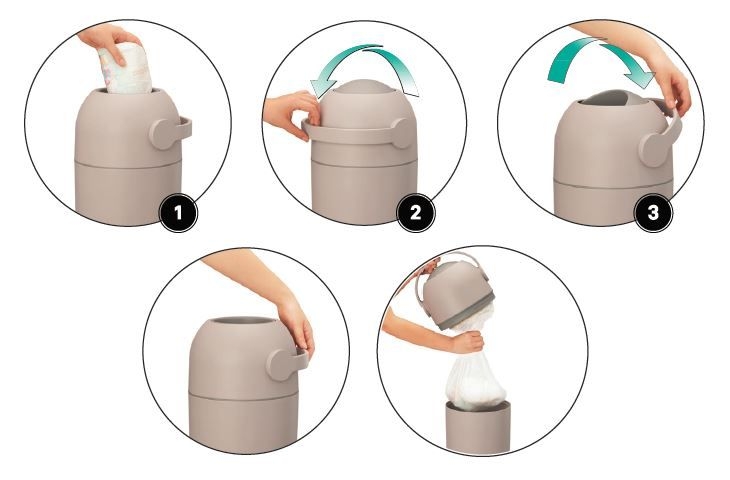 1

2

3