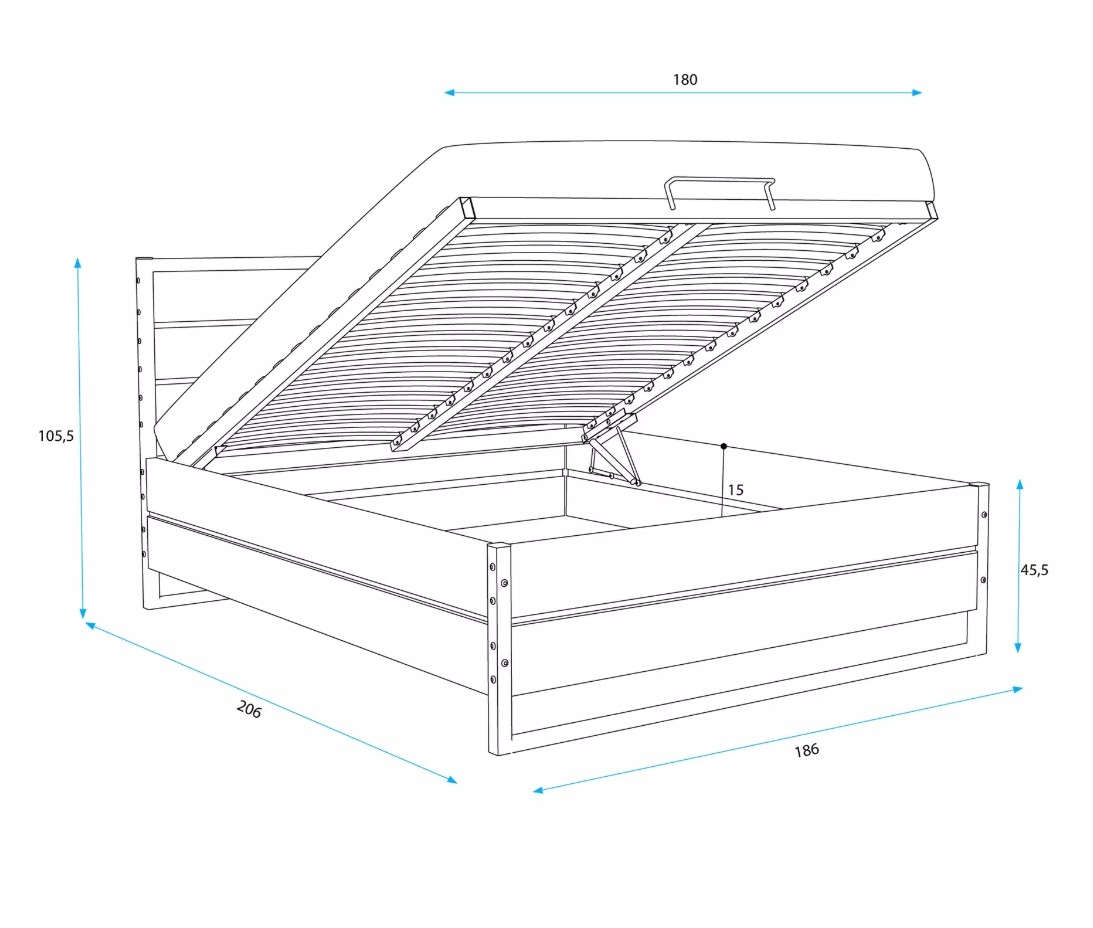 180

105,5

15

45,5

206

186