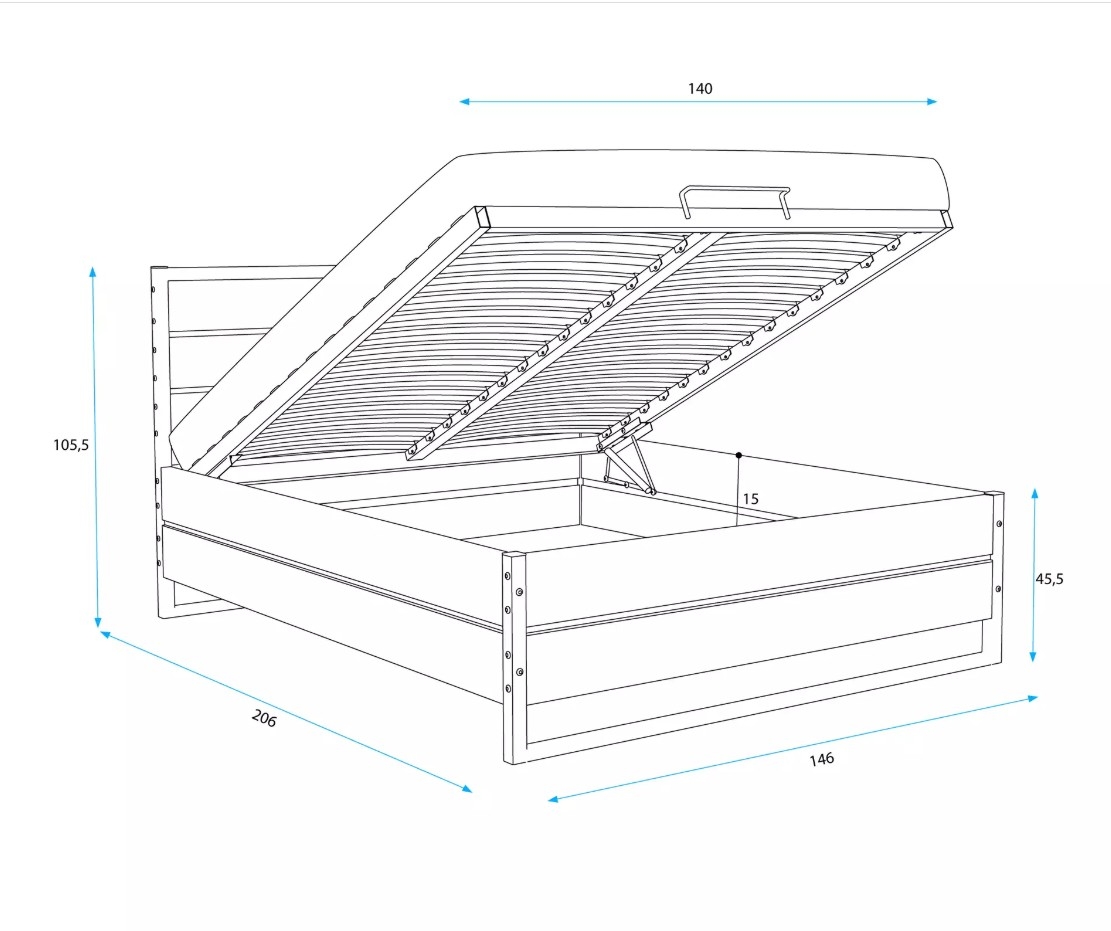 140

105,5

15

45,5

206

146