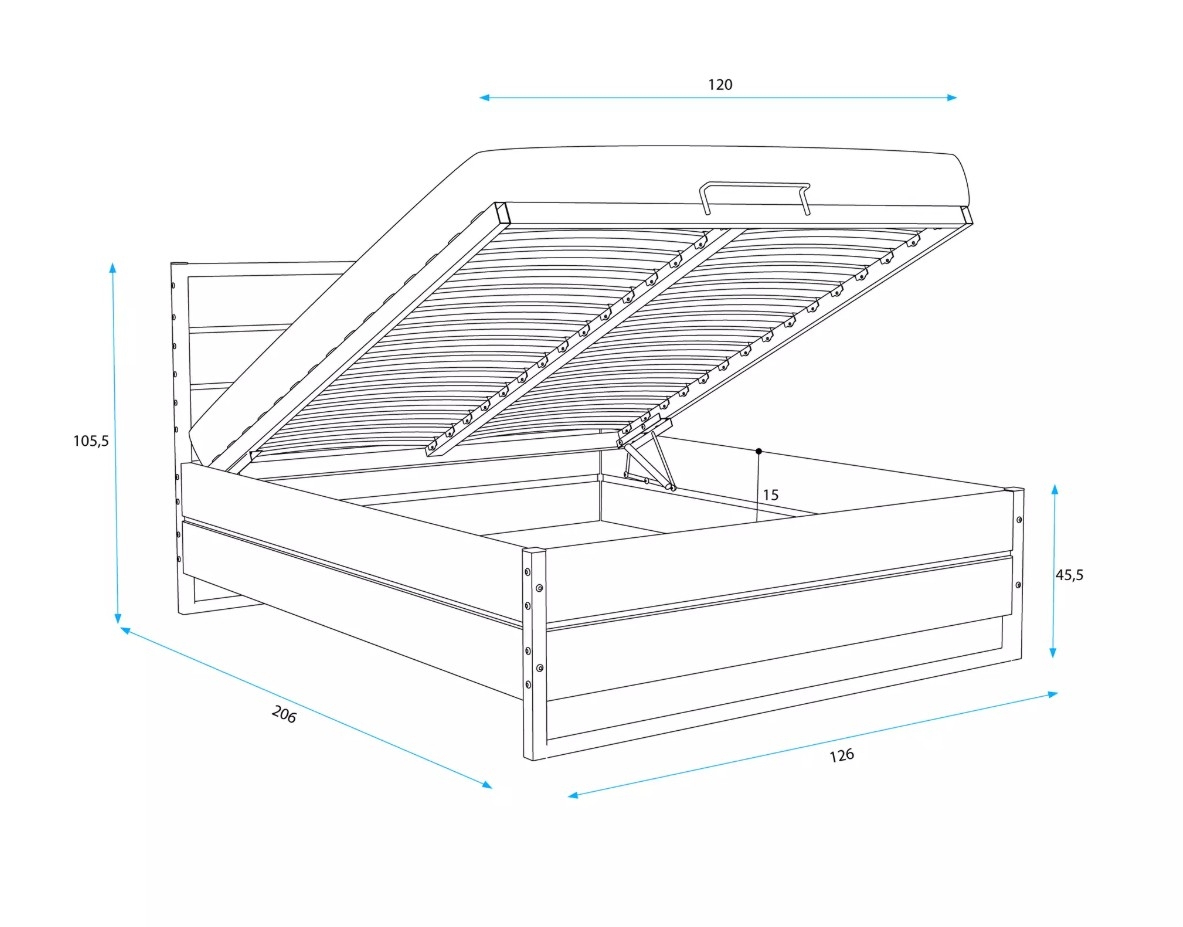 120

105,5

15

45,5

206

126