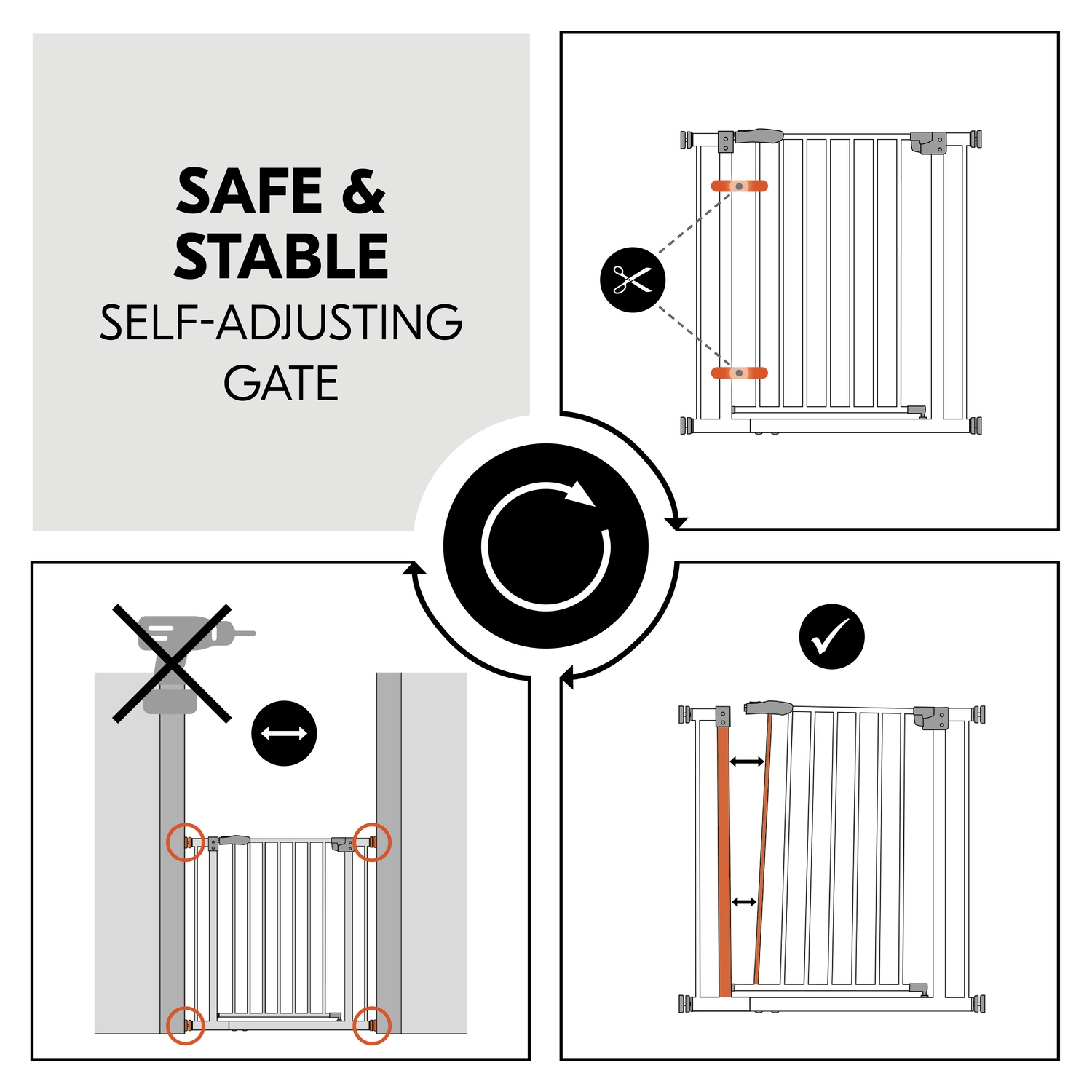 SAFE &
STABLE
SELF-ADJUSTING
GATE